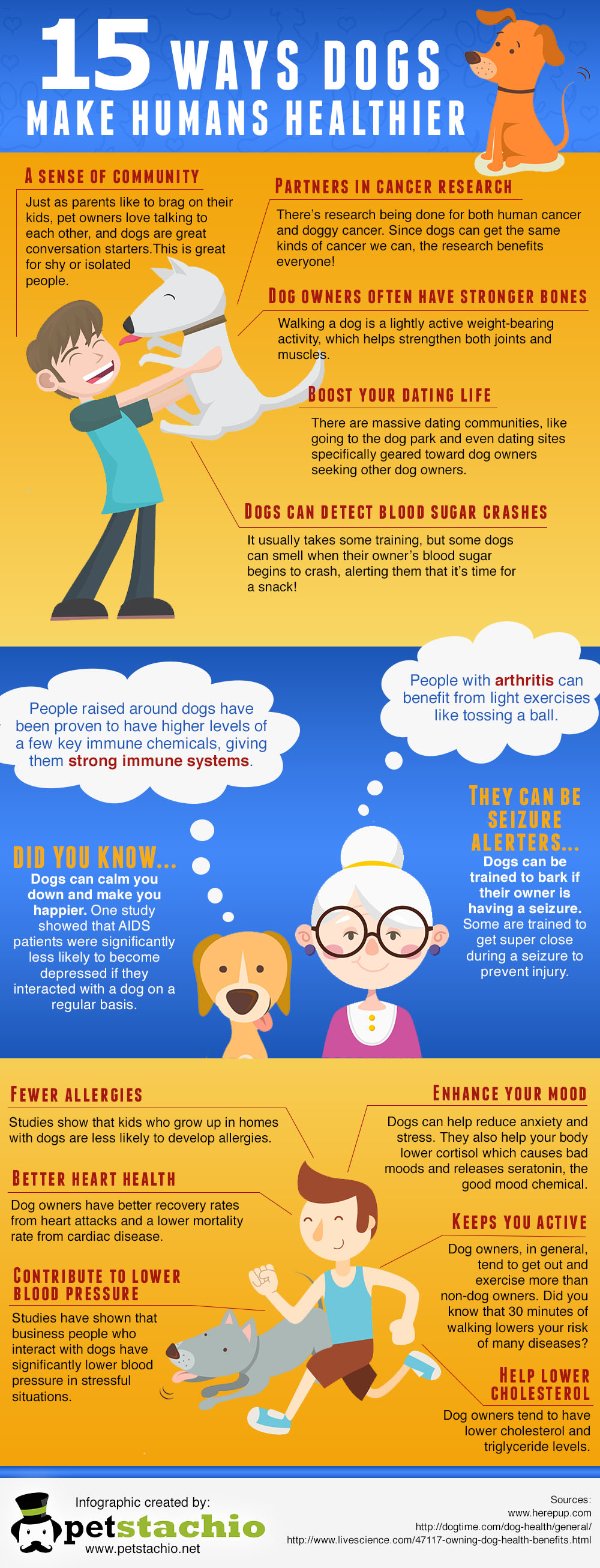 15 WAYS DOGS MAKE HUMANS HEALTHIER

A SENSE OF COMMUNITY
Just as parents like to brag on their kids, pet owners love talking to each other, and dogs are great conversation starters.This is great for shy or isolated people.

PARTNERS IN CANCER RESEARCH
There's research being done for both human cancer and doggy cancer. Since dogs can get the same kinds of cancer we can, the research benefits everyone!

DOG OWNERS OFTEN HAVE STRONGER BONES
Walking a dog is a lightly active weight-bearing activity, which helps strengthen both joints and muscles.

BOOST YOUR DATING LIFE
There are massive dating communities, like going to the dog park and even dating sites specifically geared toward dog owners seeking other dog owners.

DOGS CAN DETECT BLOOD SUGAR CRASHES
It usually takes some training, but some dogs can smell when their owner's blood sugar begins to crash, alerting them that it's time for a snack!

People raised around dogs have been proven to have higher levels of a few key immune chemicals, giving them strong immune systems.

People with arthritis can benefit from light exercises like tossing a ball.

DID YOU KNOW...
Dogs can calm you down and make you happier. One study showed that AIDS patients were significantly less likely to become depressed if they interacted with a dog on a regular basis.

THEY CAN BE SEIZURE ALERTERS...
Dogs can be trained to bark if their owner is having a seizure. Some are trained to get super close during a seizure to prevent injury.

FEWER ALLERGIES
Studies show that kids who grow up in homes with dogs are less likely to develop allergies.

BETTER HEART HEALTH
Dog owners have better recovery rates from heart attacks and a lower mortality rate from cardiac disease.

CONTRIBUTE TO LOWER BLOOD PRESSURE
Studies have shown that business people who interact with dogs have significantly lower blood pressure in stressful situations.

ENHANCE YOUR MOOD
Dogs can help reduce anxiety and stress. They also help your body lower cortisol which causes bad moods and releases seratonin, the good mood chemical.

KEEPS YOU ACTIVE
Dog owners, in general, tend to get out and exercise more than non-dog owners. Did you know that 30 minutes of walking lowers your risk of many diseases?

HELP LOWER CHOLESTEROL
Dog owners tend to have lower cholesterol and triglyceride levels.

Infographic created by:
petstachio
www.petstachio.net

Sources:
www.herepup.com
http://dogtime.com/dog-health/general/
http://www.livescience.com/47117-owning-dog-health-benefits.html